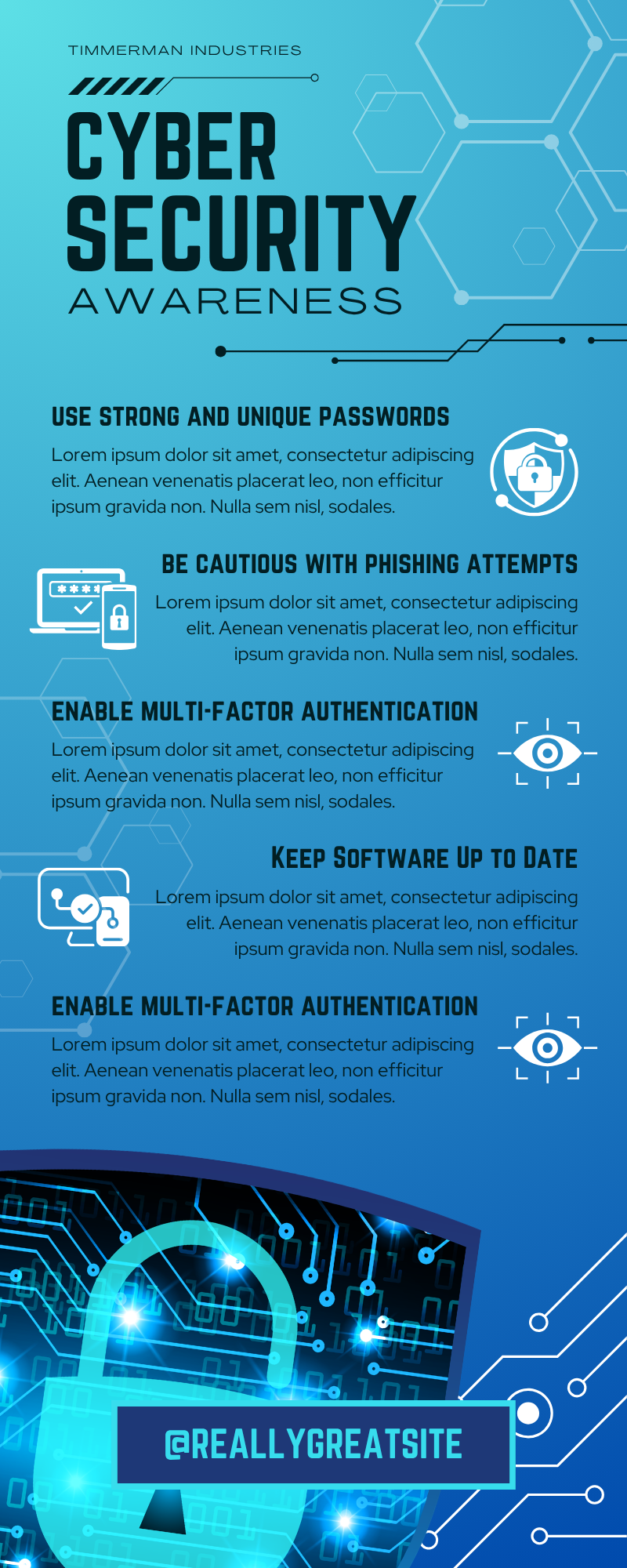 TIMMERMAN INDUSTRIES

CYBER SECURITY AWARENESS

USE STRONG AND UNIQUE PASSWORDS

Lorem ipsum dolor sit amet, consectetur adipiscing elit. Aenean venenatis placerat leo, non efficitur ipsum gravida non. Nulla sem nisl, sodales.

BE CAUTIOUS WITH PHISHING ATTEMPTS

Lorem ipsum dolor sit amet, consectetur adipiscing elit. Aenean venenatis placerat leo, non efficitur ipsum gravida non. Nulla sem nisl, sodales.

ENABLE MULTI-FACTOR AUTHENTICATION

Lorem ipsum dolor sit amet, consectetur adipiscing elit. Aenean venenatis placerat leo, non efficitur ipsum gravida non. Nulla sem nisl, sodales.

KEEP SOFTWARE UP TO DATE

Lorem ipsum dolor sit amet, consectetur adipiscing elit. Aenean venenatis placerat leo, non efficitur ipsum gravida non. Nulla sem nisl, sodales.

ENABLE MULTI-FACTOR AUTHENTICATION

Lorem ipsum dolor sit amet, consectetur adipiscing elit. Aenean venenatis placerat leo, non efficitur ipsum gravida non. Nulla sem nisl, sodales.

@REALLYGREATSITE